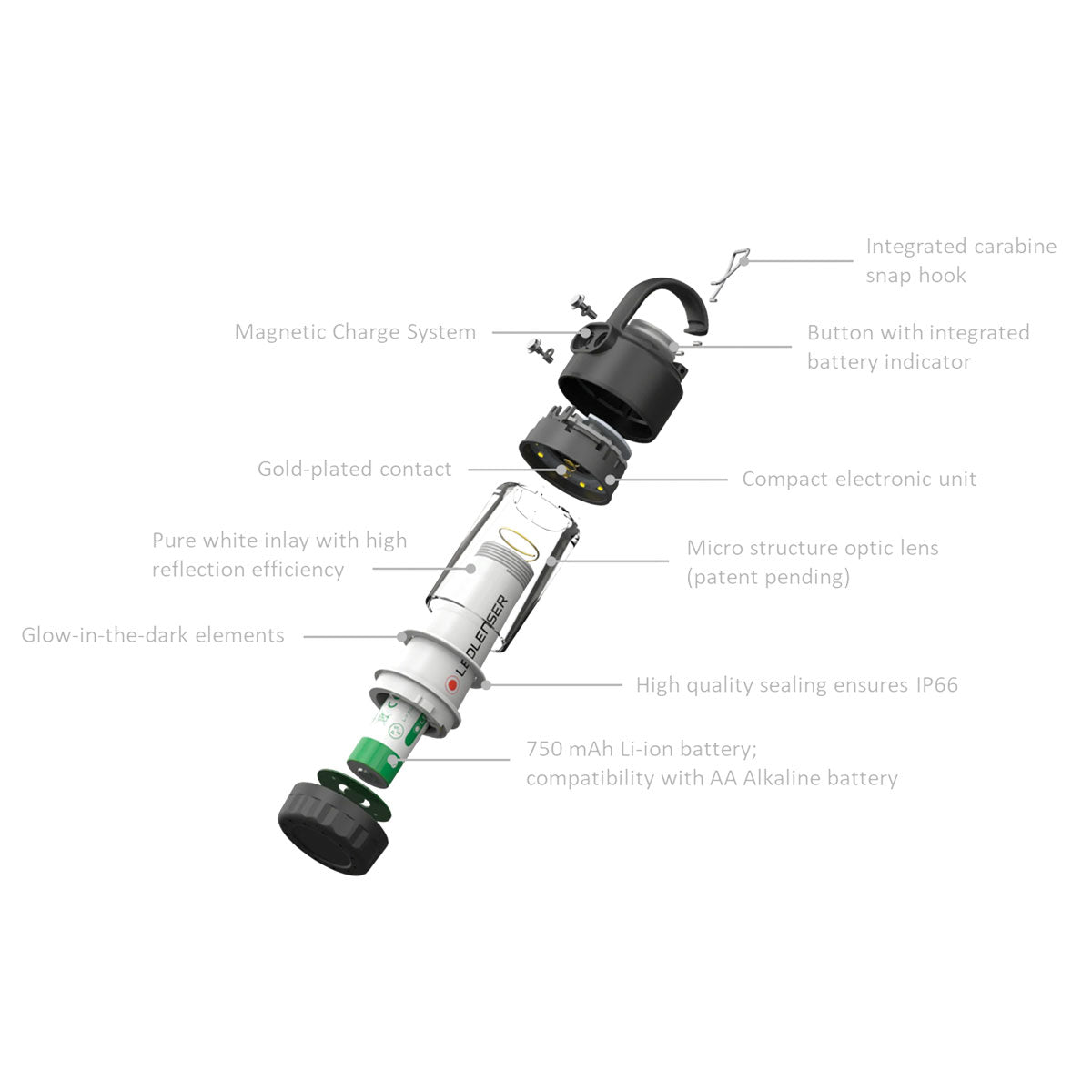 Integrated carabine snap hook

Magnetic Charge System

Button with integrated battery indicator

Gold-plated contact

Compact electronic unit

Pure white inlay with high reflection efficiency

Micro structure optic lens (patent pending)

Glow-in-the-dark elements

LEDLENSER

High quality sealing ensures IP66

750 mAh Li-ion battery; compatibility with AA Alkaline battery